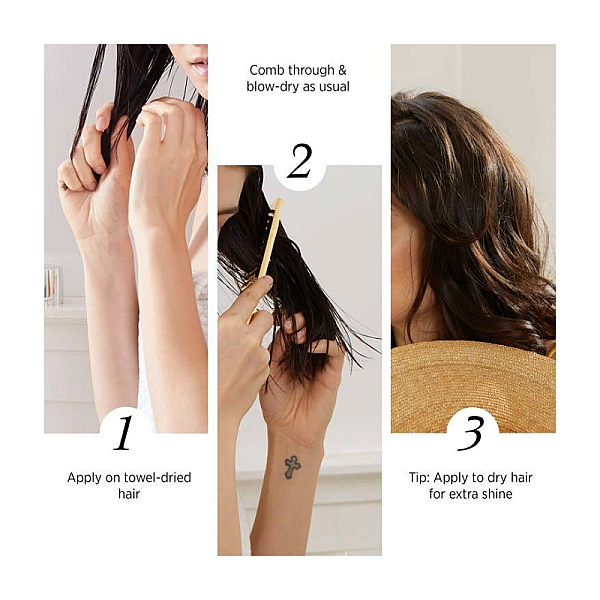 1

Apply on towel-dried hair

Comb through & blow-dry as usual

2

3

Tip: Apply to dry hair for extra shine