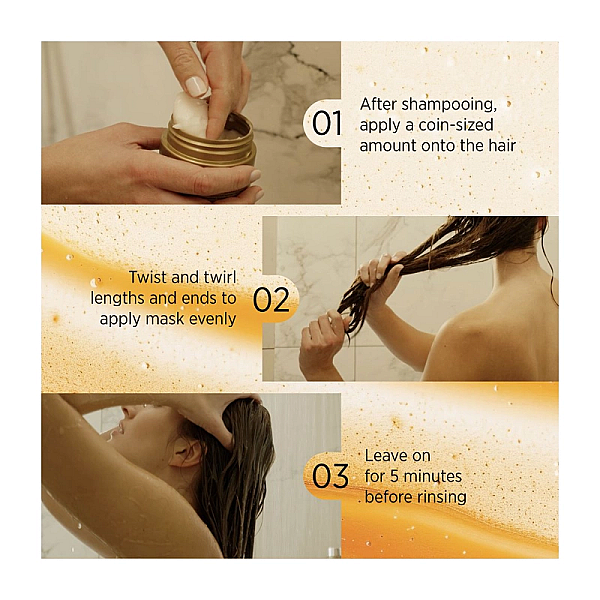 01

After shampooing, apply a coin-sized amount onto the hair

Twist and twirl lengths and ends to apply mask evenly

02

03

Leave on for 5 minutes before rinsing