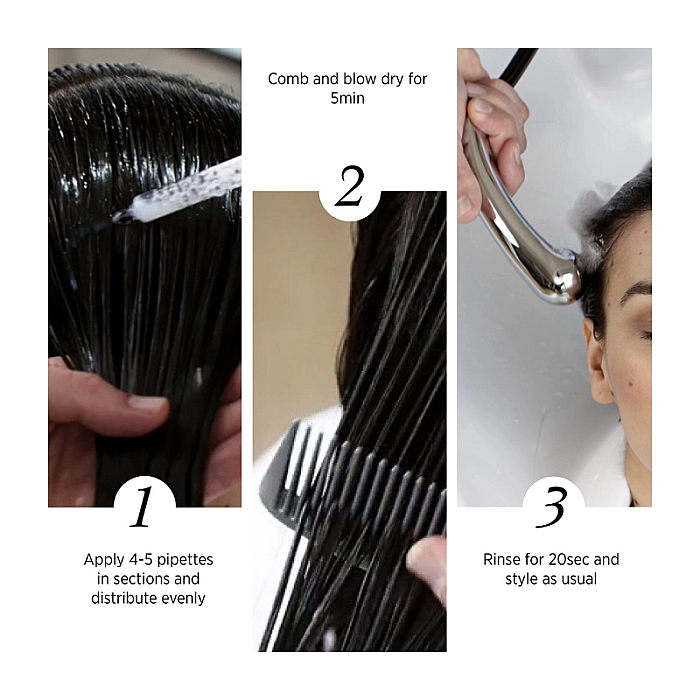 1

Apply 4-5 pipettes in sections and distribute evenly

Comb and blow dry for 5min

2

3

Rinse for 20sec and style as usual